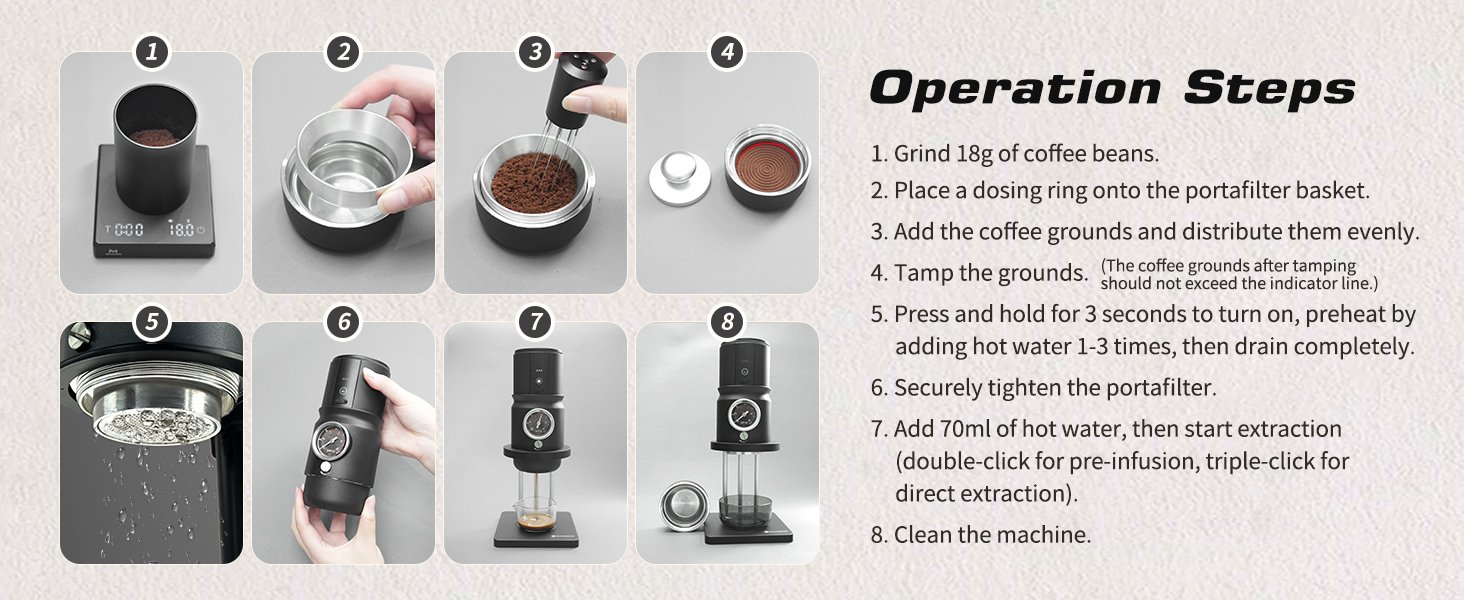 1

2

3

4

T 0:00 18.0

5

6

7

8

Operation Steps

1. Grind 18g of coffee beans.

2. Place a dosing ring onto the portafilter basket.

3. Add the coffee grounds and distribute them evenly.

4. Tamp the grounds. (The coffee grounds after tamping should not exceed the indicator line.)

5. Press and hold for 3 seconds to turn on, preheat by adding hot water 1-3 times, then drain completely.

6. Securely tighten the portafilter.

7. Add 70ml of hot water, then start extraction (double-click for pre-infusion, triple-click for direct extraction).

8. Clean the machine.